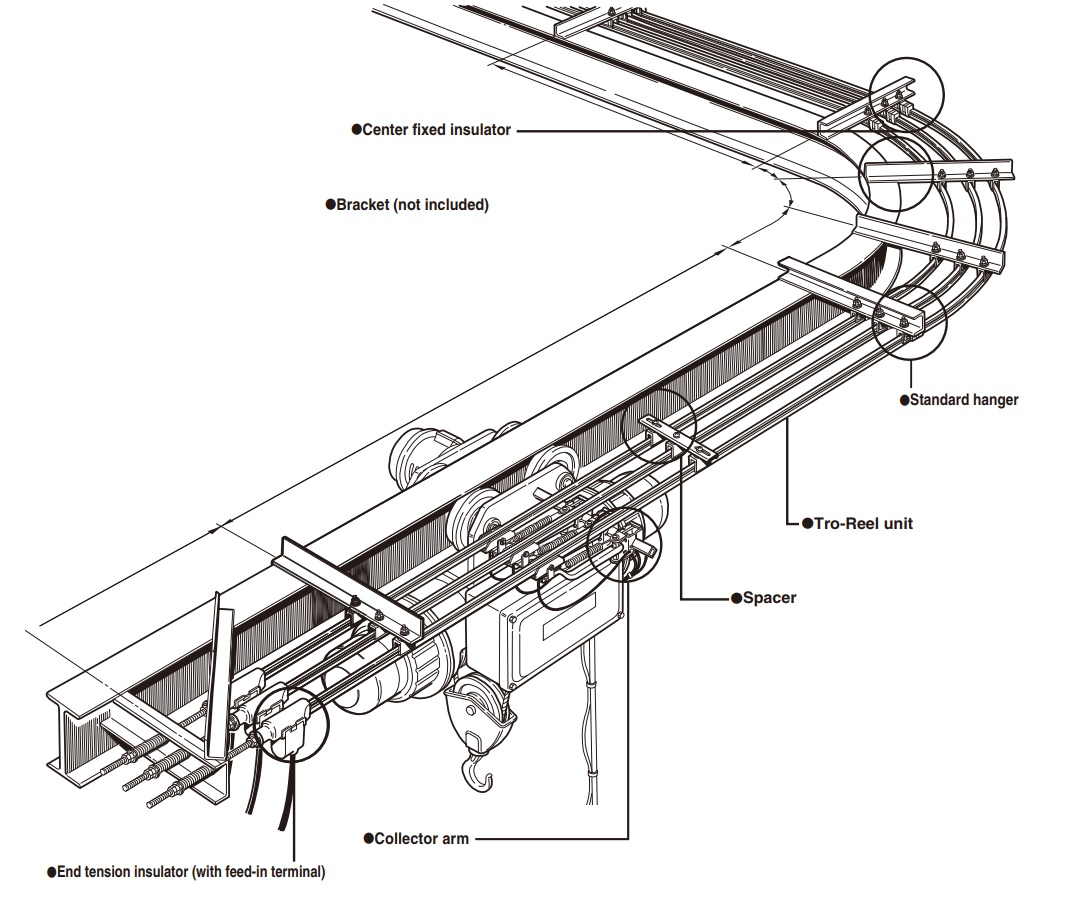 ●Center fixed insulator

●Bracket (not included)

●Standard hanger

●Tro-Reel unit

●Spacer

●Collector arm

●End tension insulator (with feed-in terminal)